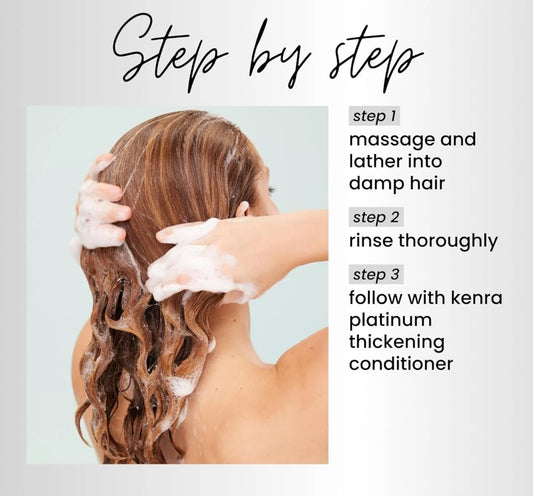 Step by step

step 1
massage and lather into damp hair

step 2
rinse thoroughly

step 3
follow with kenra platinum thickening conditioner